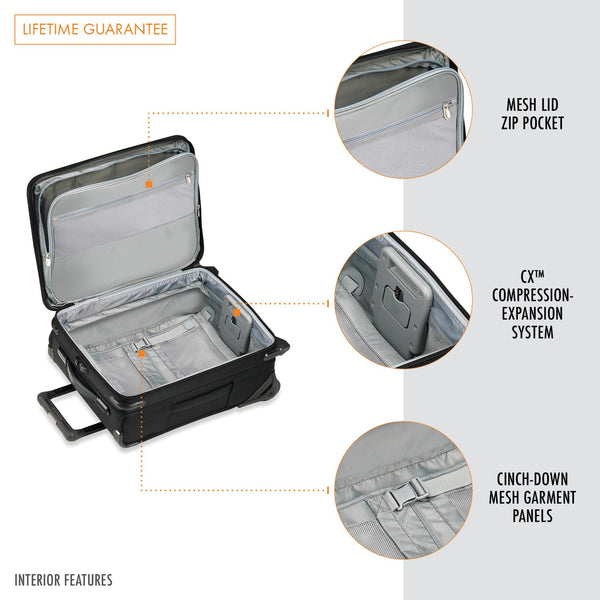 LIFETIME GUARANTEE

MESH LID ZIP POCKET

CX™ COMPRESSION-EXPANSION SYSTEM

CINCH-DOWN MESH GARMENT PANELS

INTERIOR FEATURES