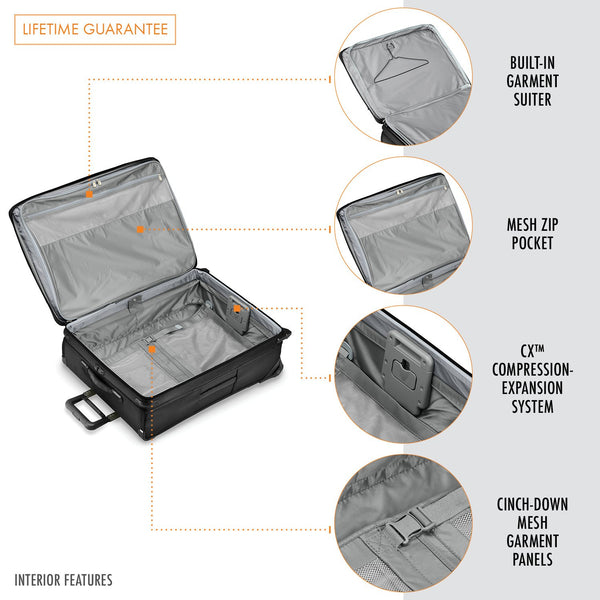 LIFETIME GUARANTEE

BUILT-IN GARMENT SUITER

MESH ZIP POCKET

CX™ COMPRESSION-EXPANSION SYSTEM

CINCH-DOWN MESH GARMENT PANELS

INTERIOR FEATURES