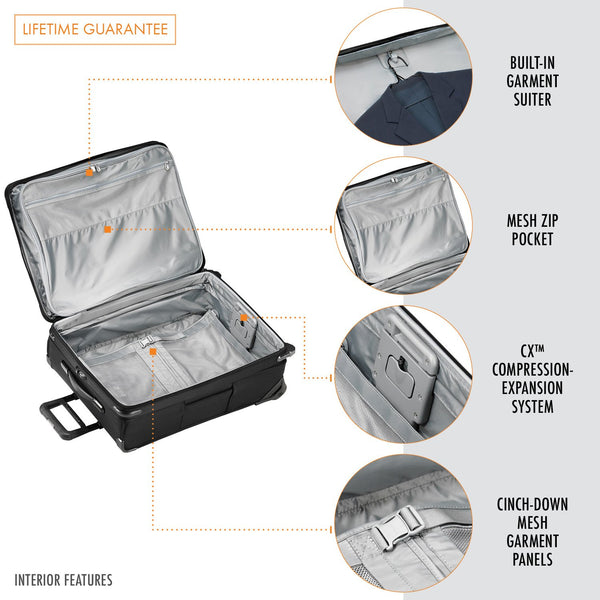 LIFETIME GUARANTEE

BUILT-IN GARMENT SUITER

MESH ZIP POCKET

CX™ COMPRESSION-EXPANSION SYSTEM

CINCH-DOWN MESH GARMENT PANELS

INTERIOR FEATURES